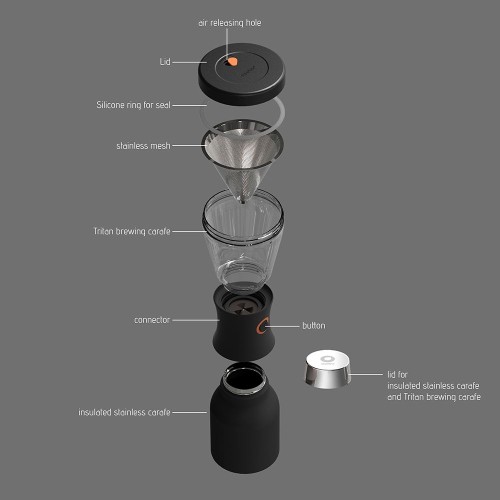 air releasing hole

Lid

Silicone ring for seal

stainless mesh

Tritan brewing carafe

connector

button

lid for
insulated stainless carafe
and Tritan brewing carafe

insulated stainless carafe